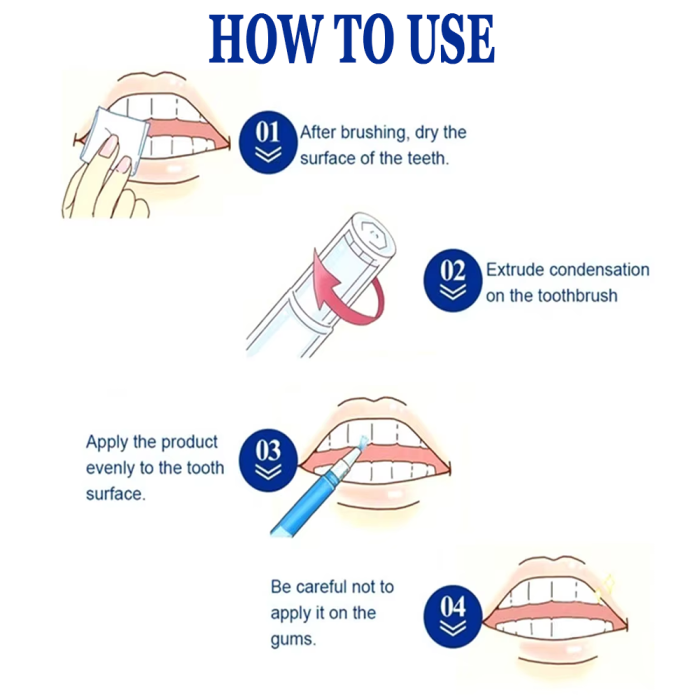 HOW TO USE

01 After brushing, dry the surface of the teeth.

02 Extrude condensation on the toothbrush

Apply the product evenly to the tooth surface. 03

Be careful not to apply it on the gums. 04